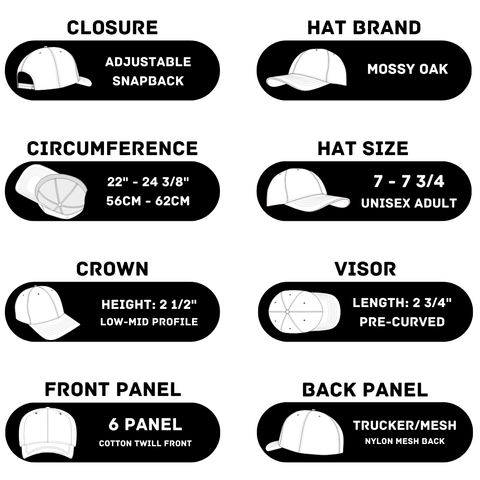 CLOSURE

ADJUSTABLE SNAPBACK

HAT BRAND

MOSSY OAK

CIRCUMFERENCE

22" - 24 3/8"
56CM - 62CM

HAT SIZE

7 - 7 3/4
UNISEX ADULT

CROWN

HEIGHT: 2 1/2"
LOW-MID PROFILE

VISOR

LENGTH: 2 3/4"
PRE-CURVED

FRONT PANEL

6 PANEL
COTTON TWILL FRONT

BACK PANEL

TRUCKER/MESH
NYLON MESH BACK